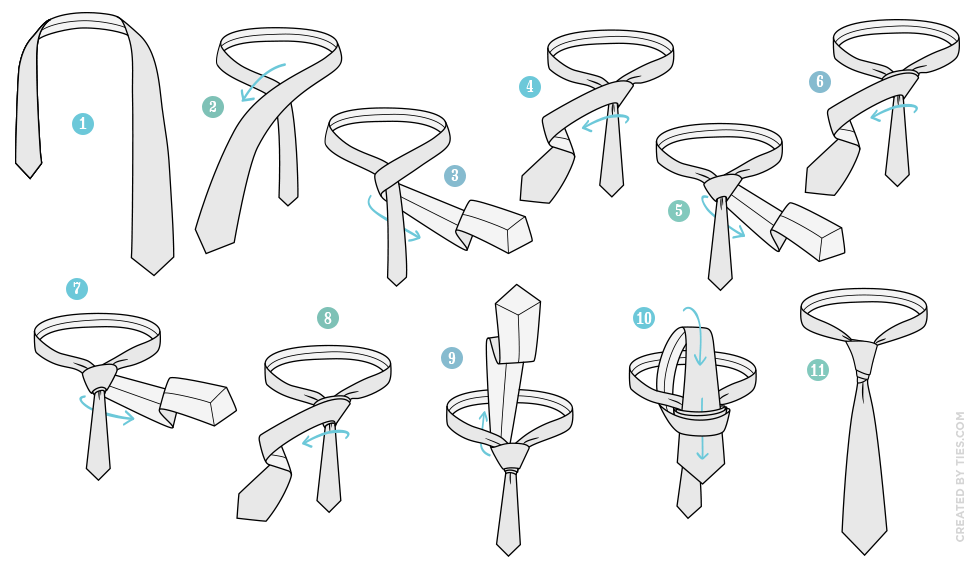 1
2
3
4
5
6
7
8
9
10
11
CREATED BY TIES.COM